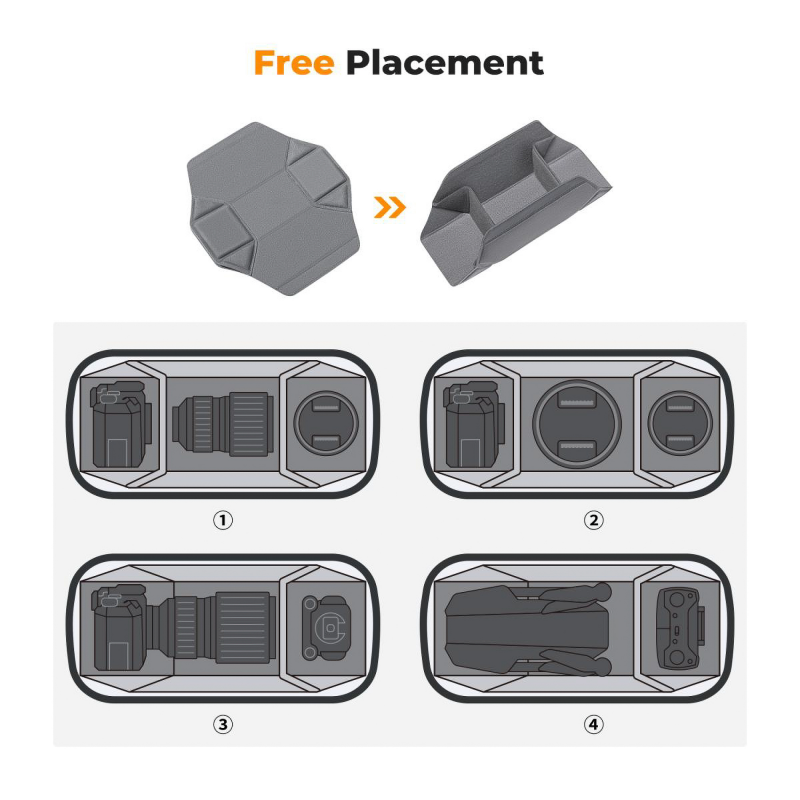 Free Placement

①

②

③

④